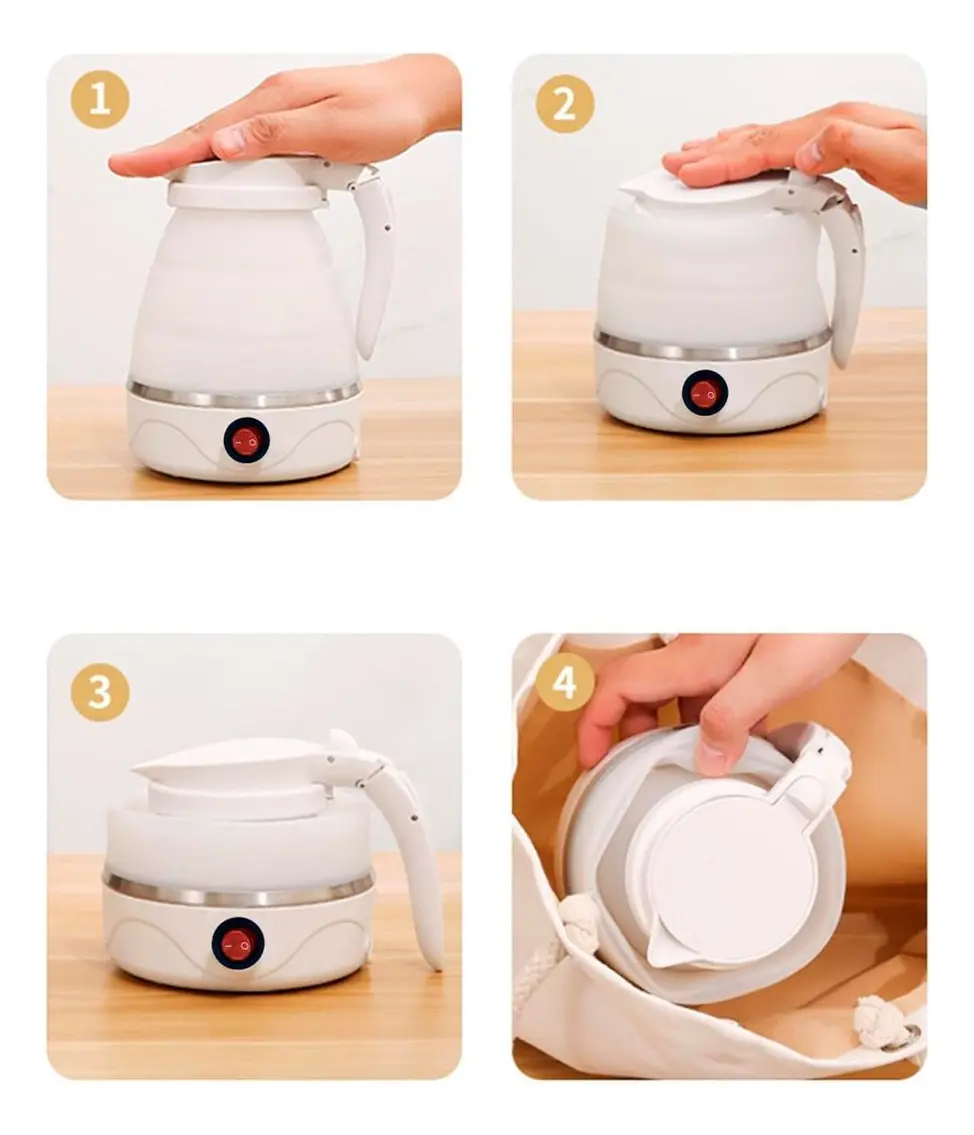 1

2

3

4