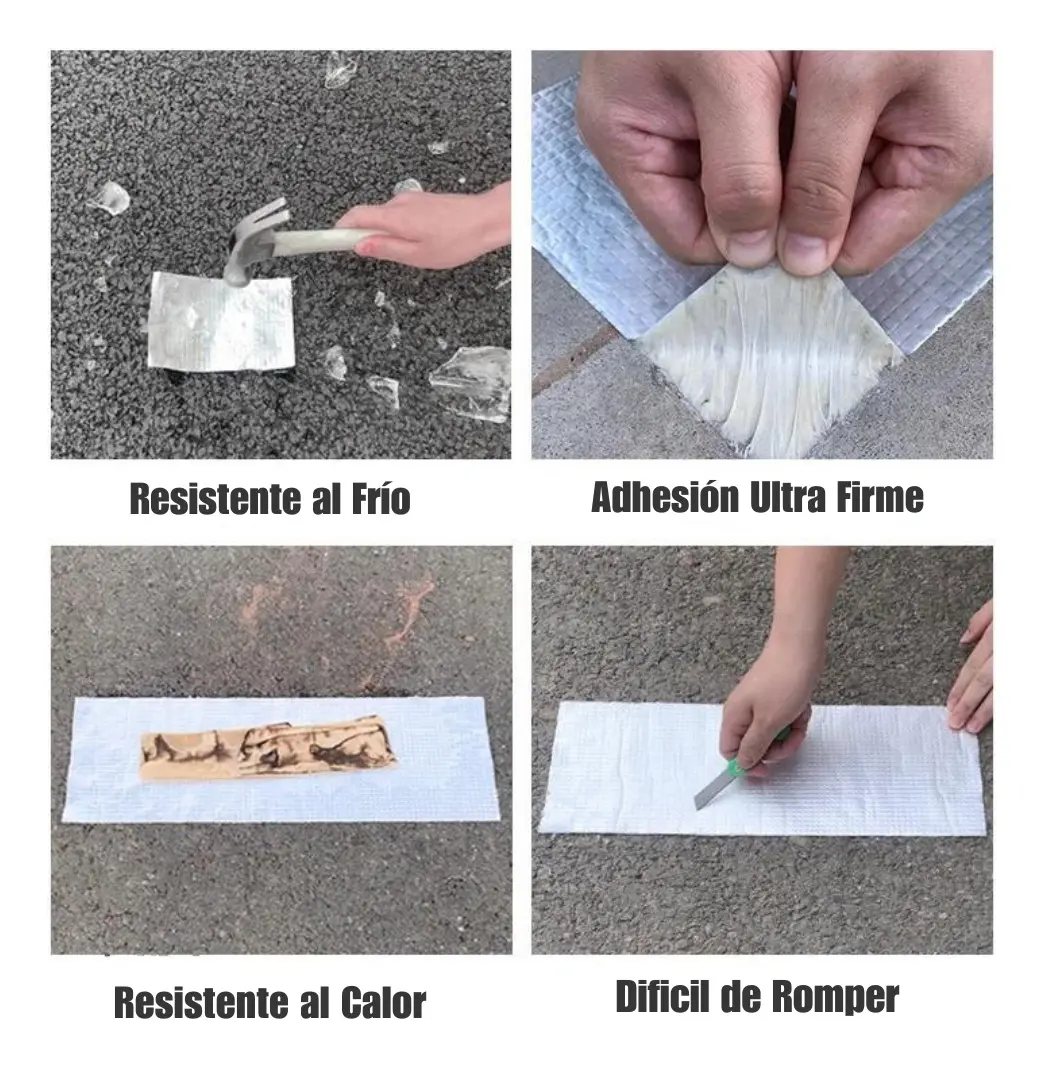 Resistente al Frío

Adhesión Ultra Firme

Resistente al Calor

Dificil de Romper