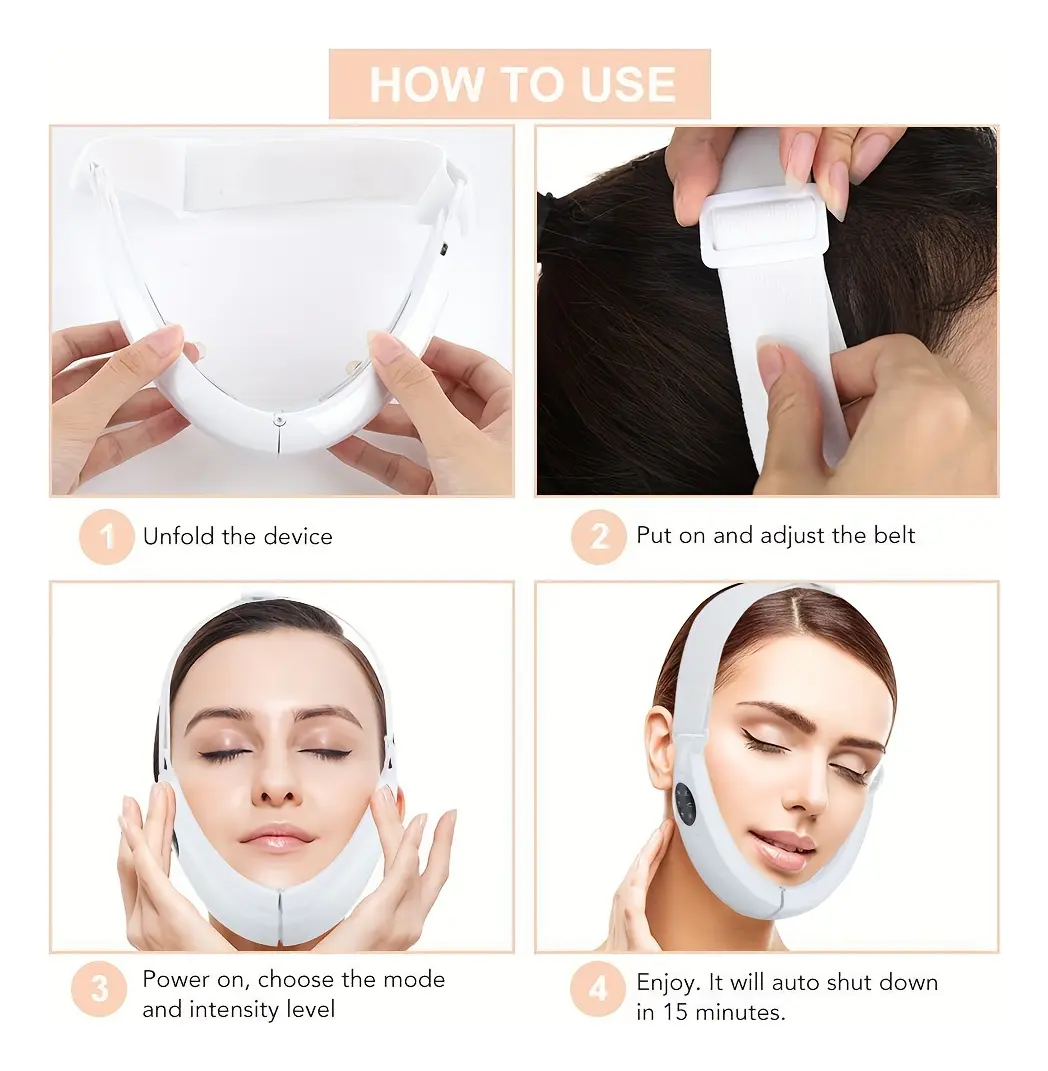 HOW TO USE

1 Unfold the device

2 Put on and adjust the belt

3 Power on, choose the mode and intensity level

4 Enjoy. It will auto shut down in 15 minutes.