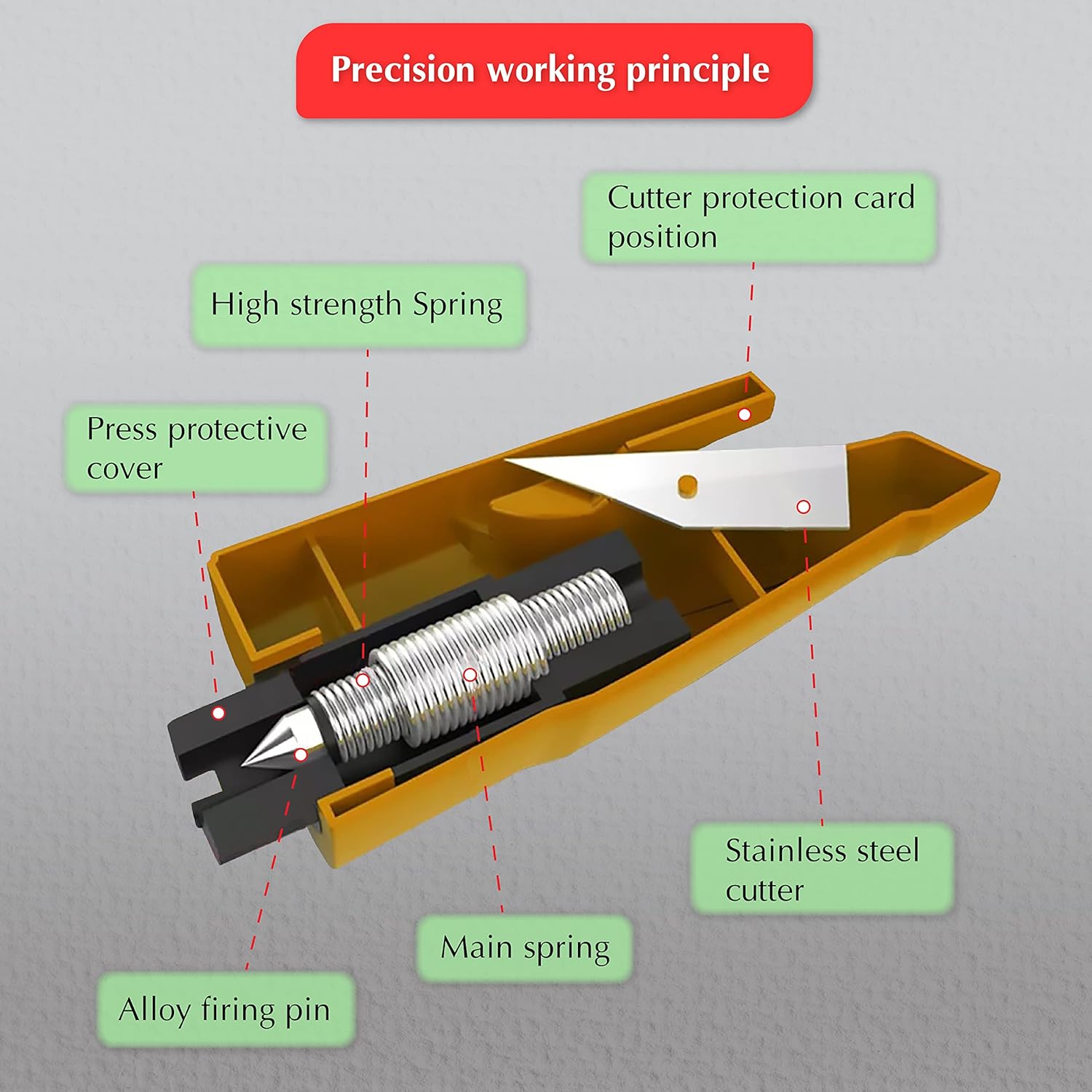 Precision working principle

Cutter protection card position

High strength Spring

Press protective cover

Stainless steel cutter

Main spring

Alloy firing pin