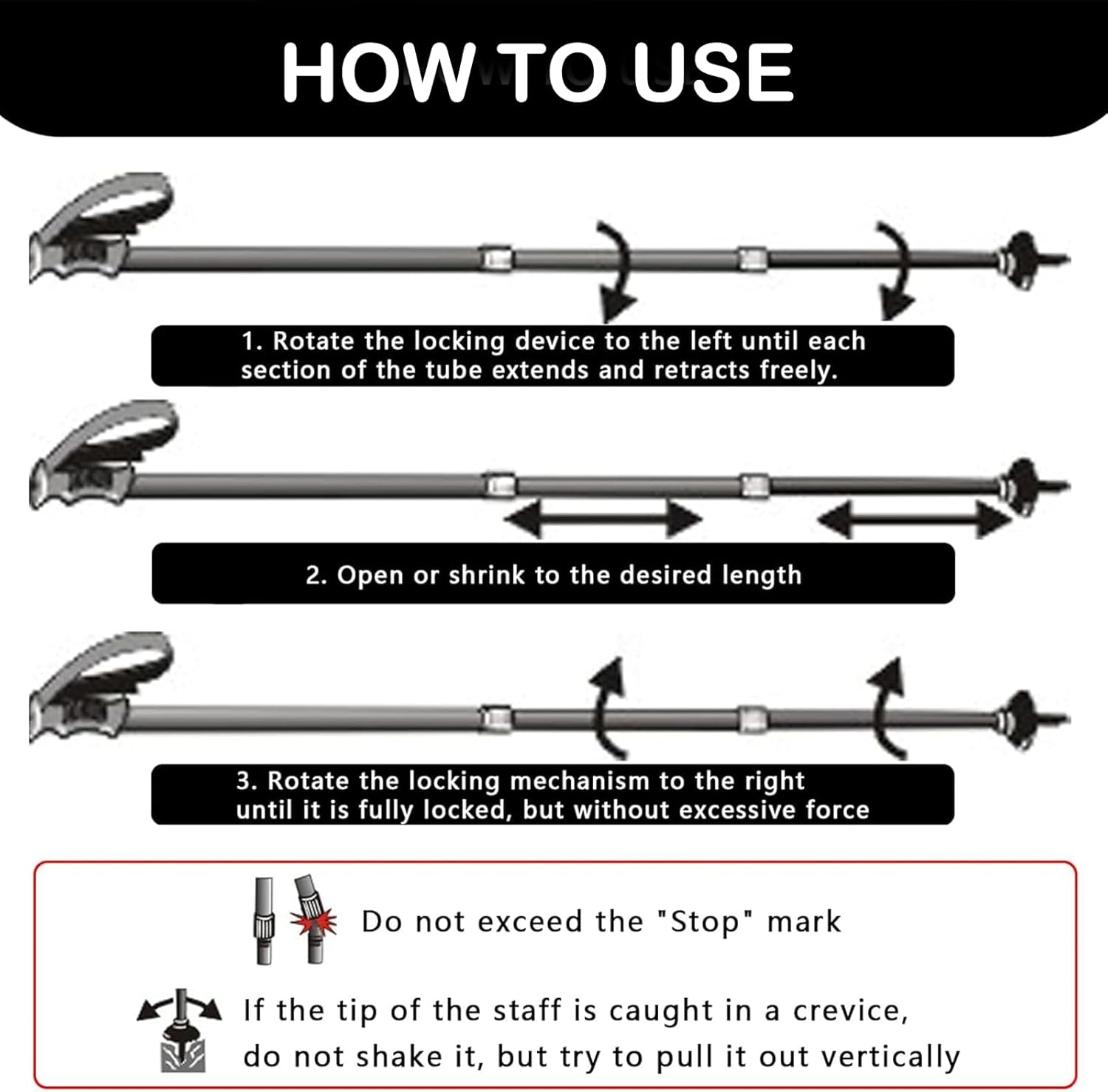 HOW TO USE

1. Rotate the locking device to the left until each section of the tube extends and retracts freely.

2. Open or shrink to the desired length

3. Rotate the locking mechanism to the right until it is fully locked, but without excessive force

Do not exceed the "Stop" mark

If the tip of the staff is caught in a crevice, do not shake it, but try to pull it out vertically