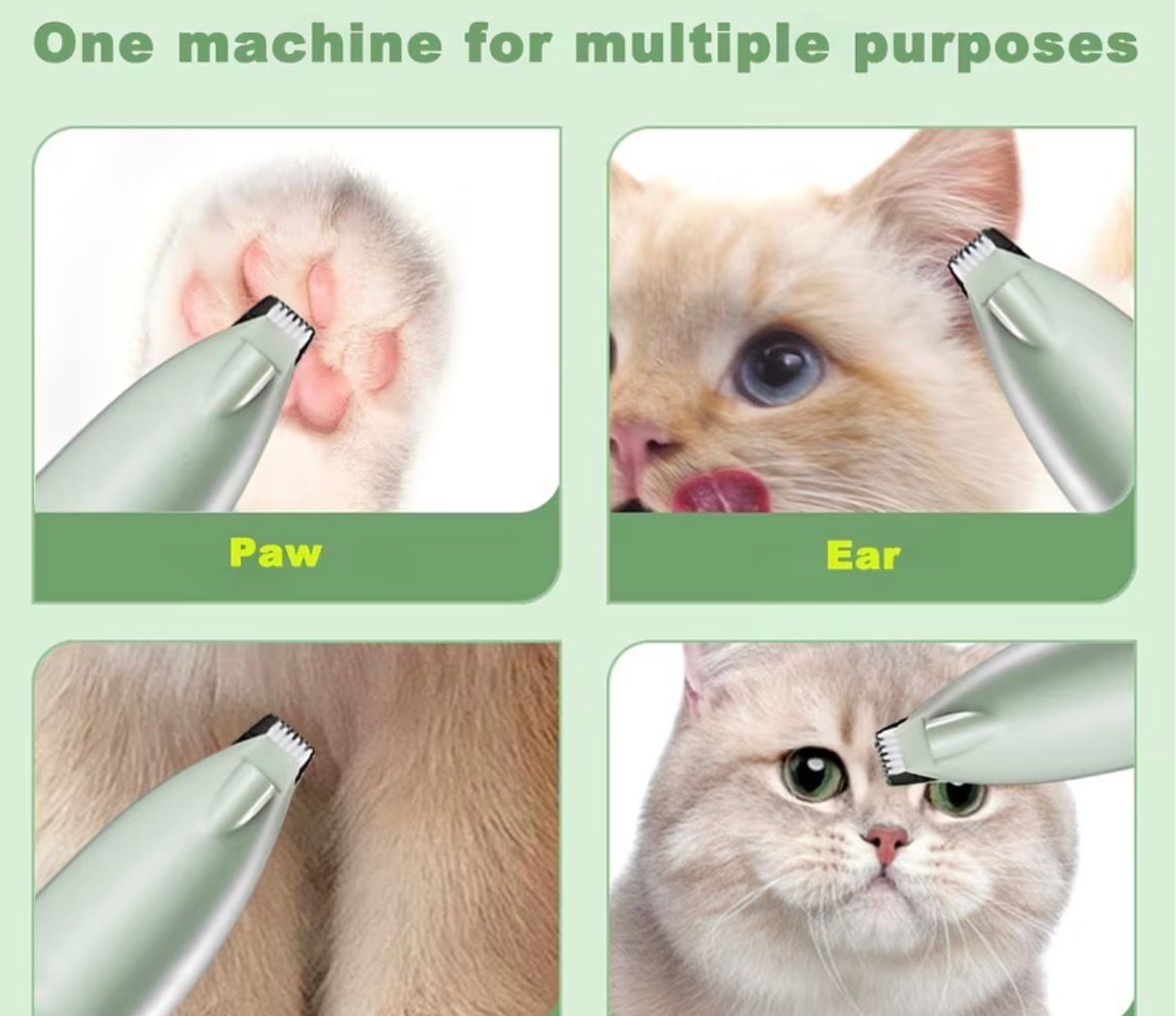 One machine for multiple purposes

Paw

Ear