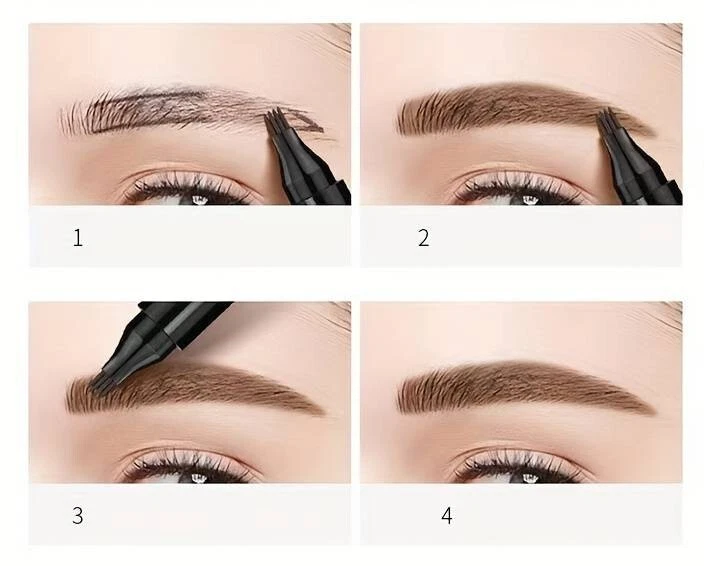 1

2

3

4