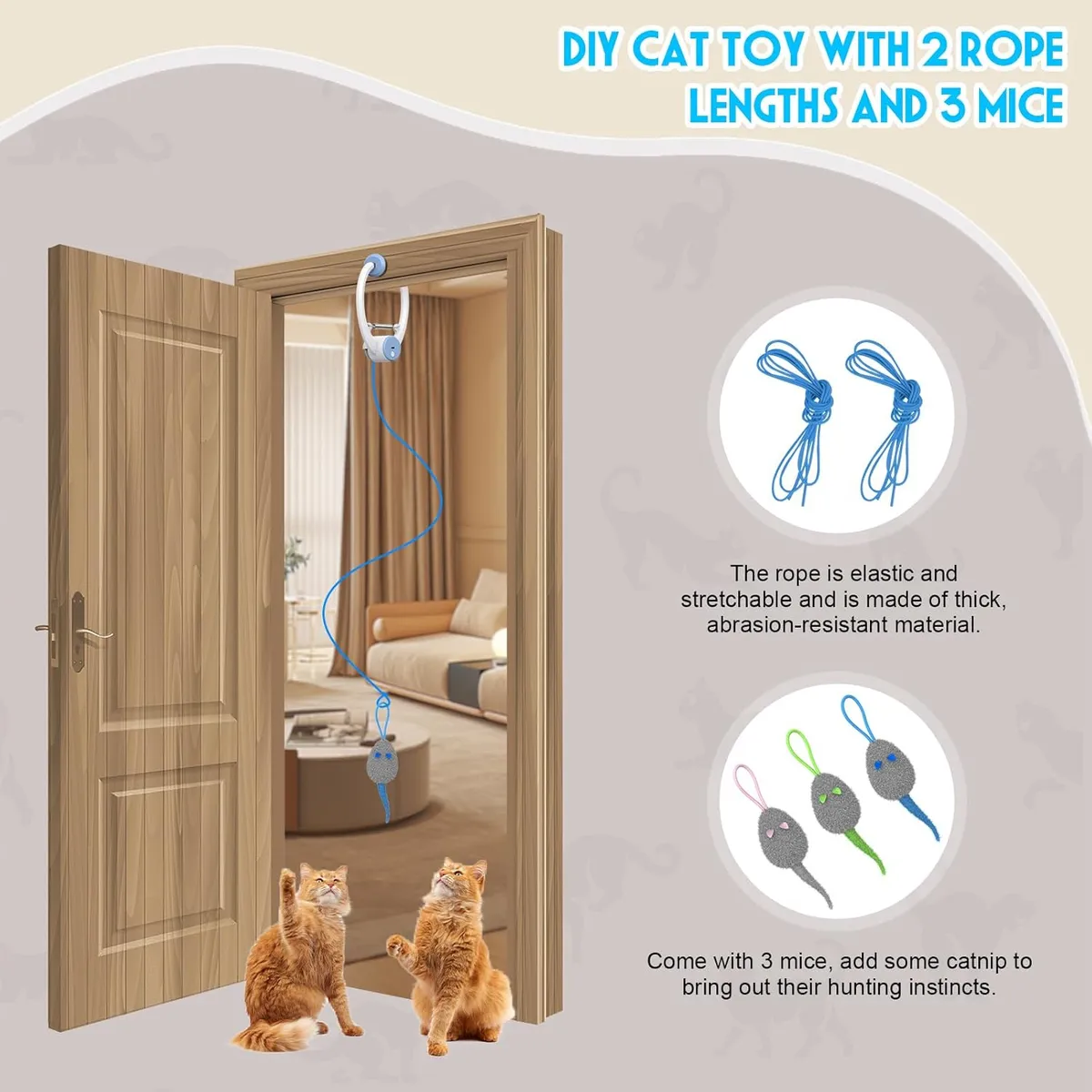 DIY CAT TOY WITH 2 ROPE LENGTHS AND 3 MICE

The rope is elastic and stretchable and is made of thick, abrasion-resistant material.

Come with 3 mice, add some catnip to bring out their hunting instincts.