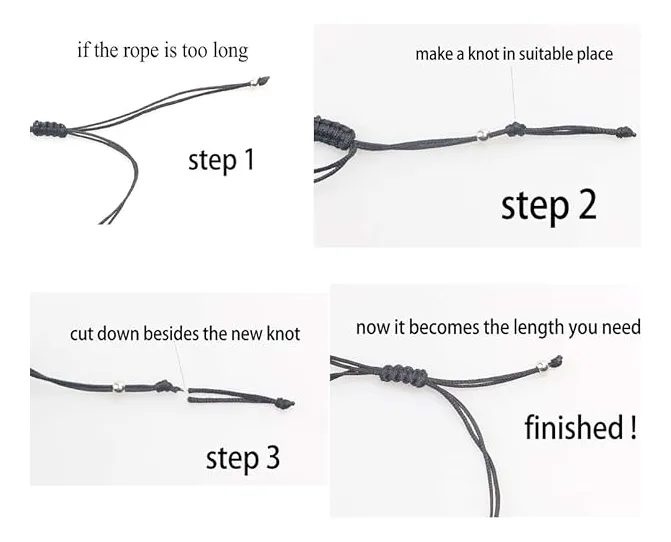 if the rope is too long

step 1

make a knot in suitable place

step 2

cut down besides the new knot

step 3

now it becomes the length you need

finished !