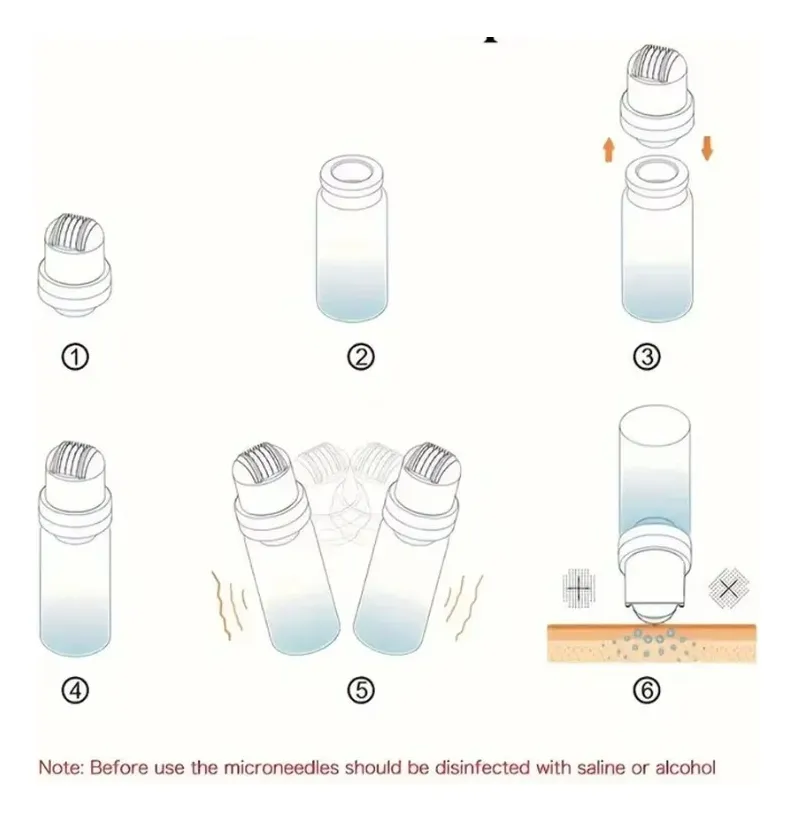 ①

②

③

④

⑤

⑥

Note: Before use the microneedles should be disinfected with saline or alcohol