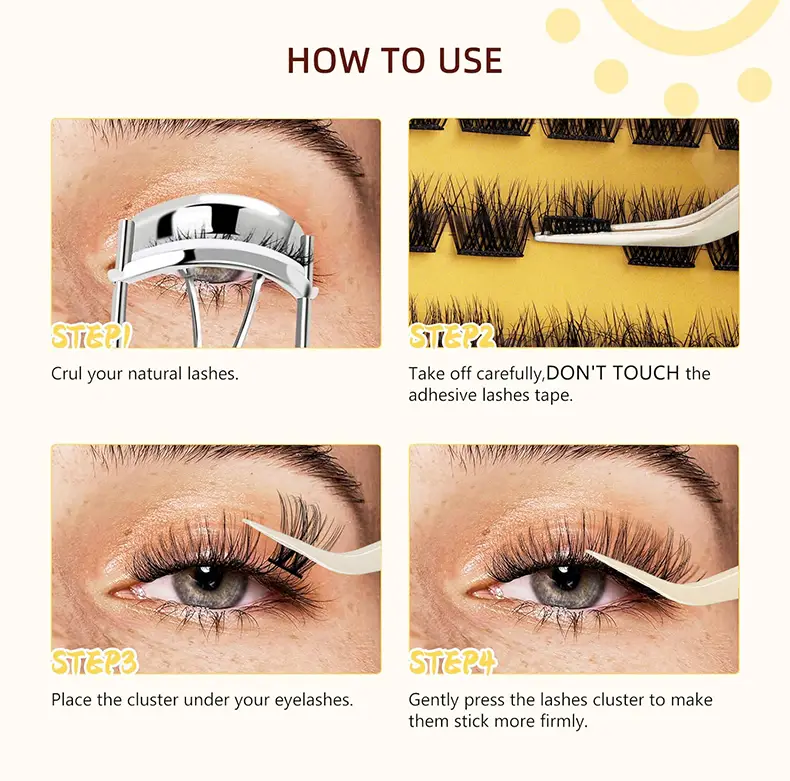 HOW TO USE

STEP1

Crul your natural lashes.

STEP2

Take off carefully,DON'T TOUCH the adhesive lashes tape.

STEP3

Place the cluster under your eyelashes.

STEP4

Gently press the lashes cluster to make them stick more firmly.