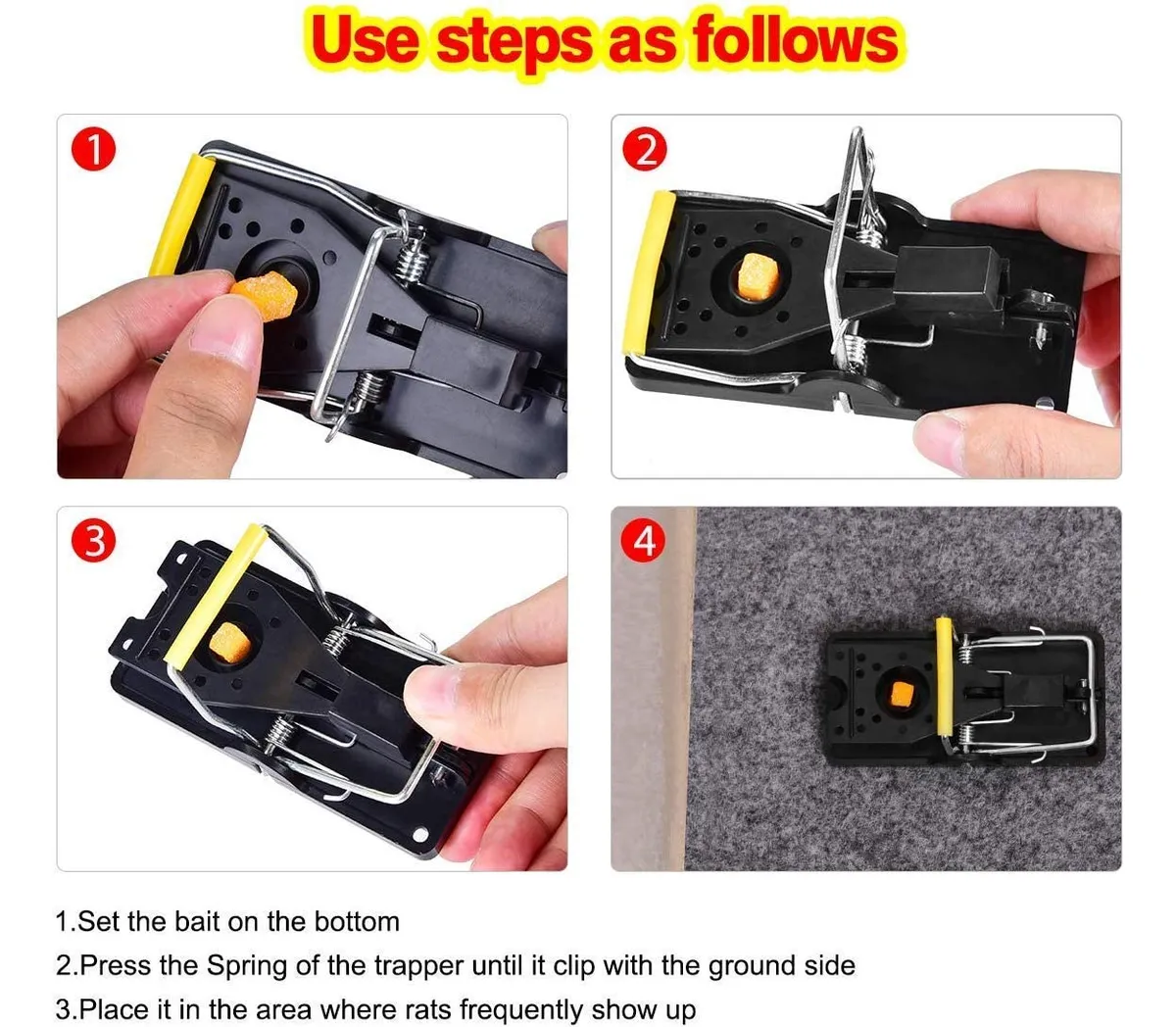 Use steps as follows

1

2

3

4

1.Set the bait on the bottom
2.Press the Spring of the trapper until it clip with the ground side
3.Place it in the area where rats frequently show up