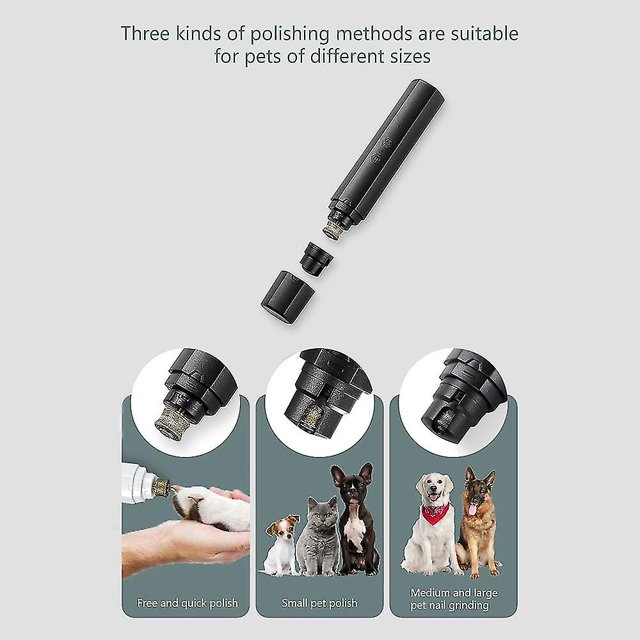 Three kinds of polishing methods are suitable for pets of different sizes

Free and quick polish

Small pet polish

Medium and large pet nail grinding