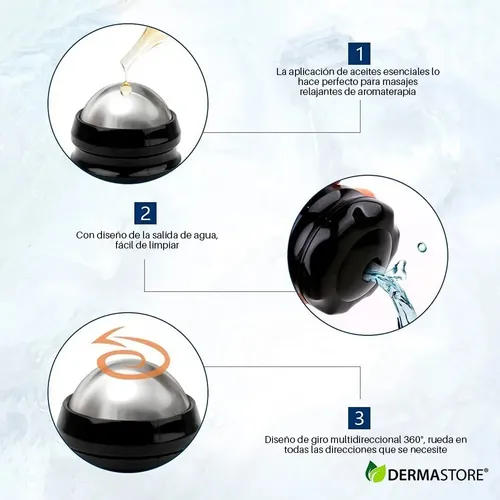 1

La aplicación de aceites esenciales lo hace perfecto para masajes relajantes de aromaterapia

2

Con diseño de la salida de agua, fácil de limpiar

3

Diseño de giro multidireccional 360°, rueda en todas las direcciones que se necesite

DERMASTORE®