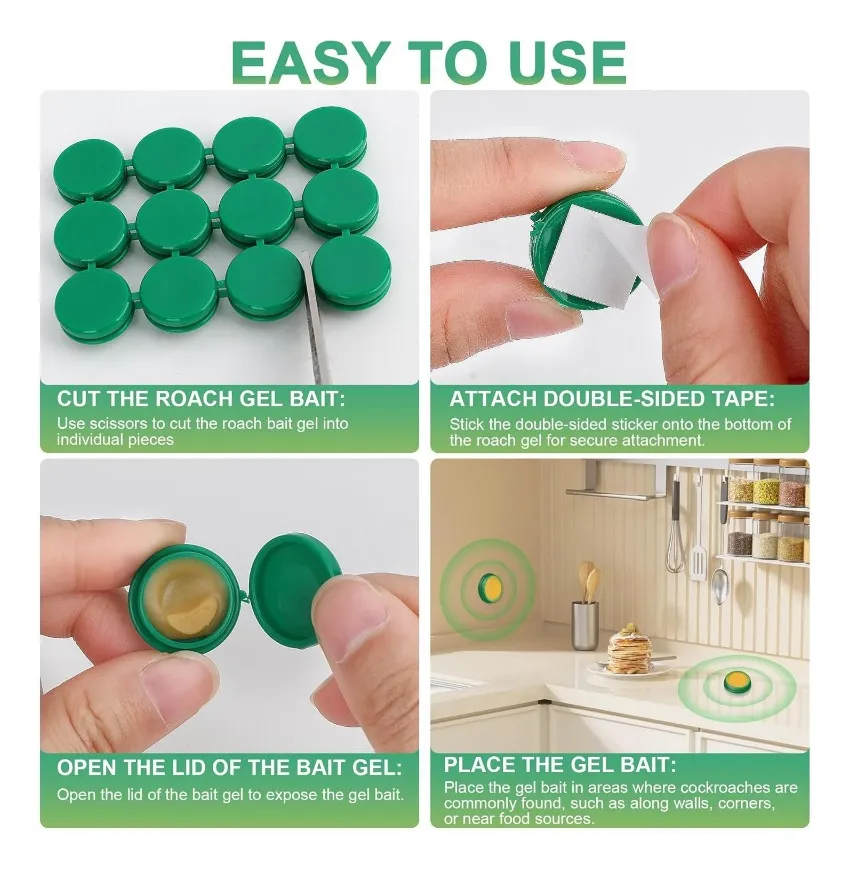 EASY TO USE

CUT THE ROACH GEL BAIT:
Use scissors to cut the roach bait gel into individual pieces

ATTACH DOUBLE-SIDED TAPE:
Stick the double-sided sticker onto the bottom of the roach gel for secure attachment.

OPEN THE LID OF THE BAIT GEL:
Open the lid of the bait gel to expose the gel bait.

PLACE THE GEL BAIT:
Place the gel bait in areas where cockroaches are commonly found, such as along walls, corners, or near food sources.