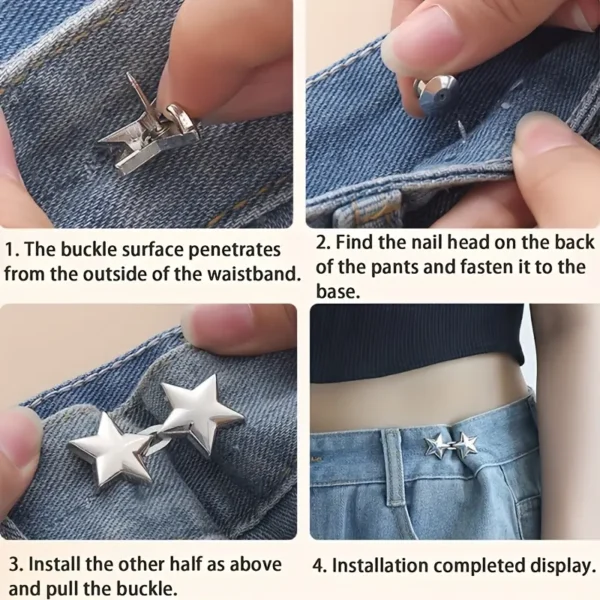 1. The buckle surface penetrates from the outside of the waistband.

2. Find the nail head on the back of the pants and fasten it to the base.

3. Install the other half as above and pull the buckle.

4. Installation completed display.