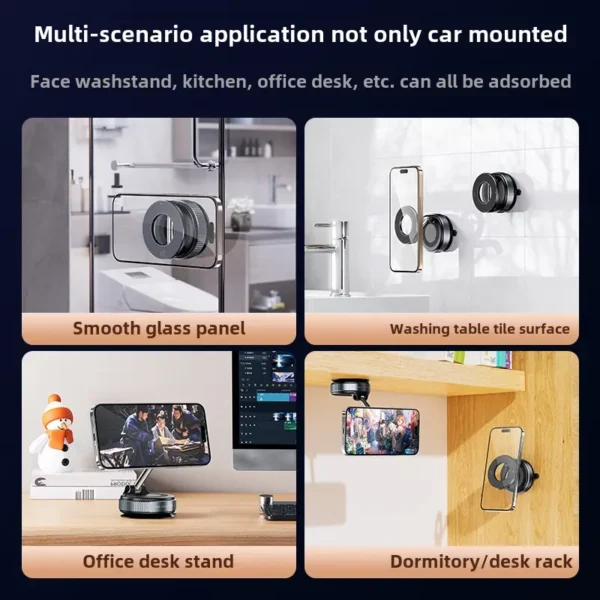 Multi-scenario application not only car mounted

Face washstand, kitchen, office desk, etc. can all be adsorbed

Smooth glass panel

Washing table tile surface

Office desk stand

Dormitory/desk rack