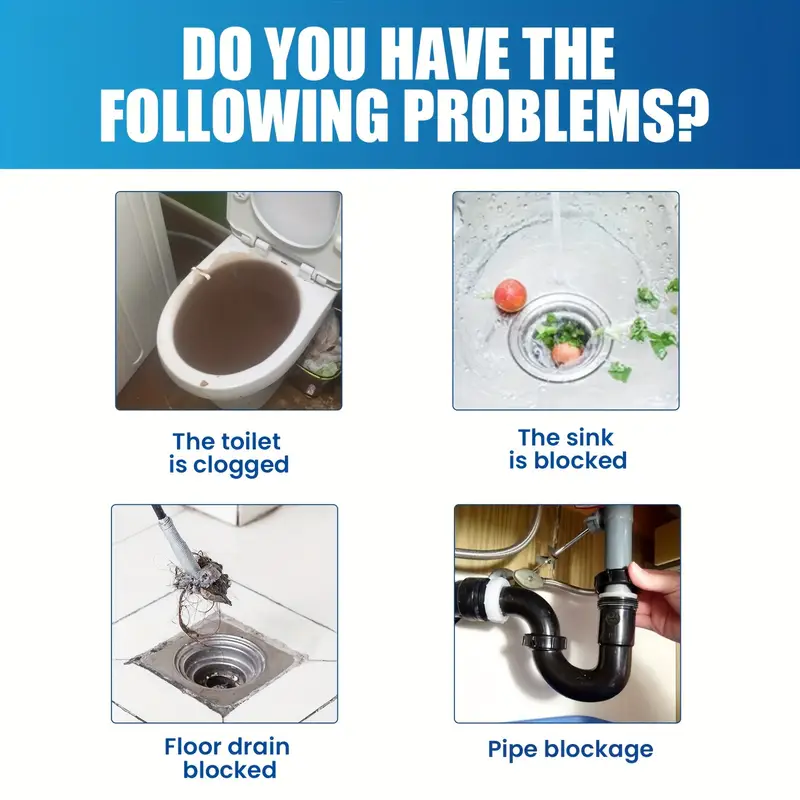 DO YOU HAVE THE FOLLOWING PROBLEMS?

The toilet is clogged

The sink is blocked

Floor drain blocked

Pipe blockage